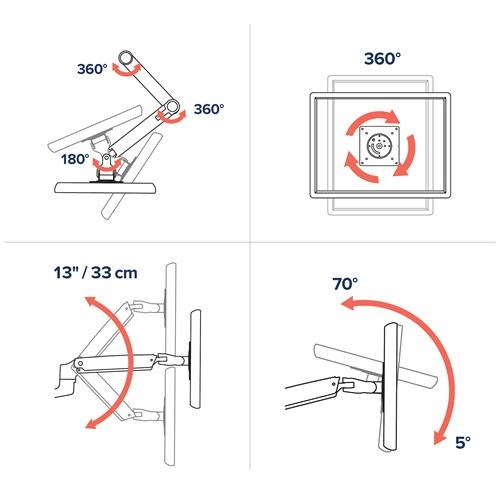 360°

360°

180°

360°

13" / 33 cm

70°

5°