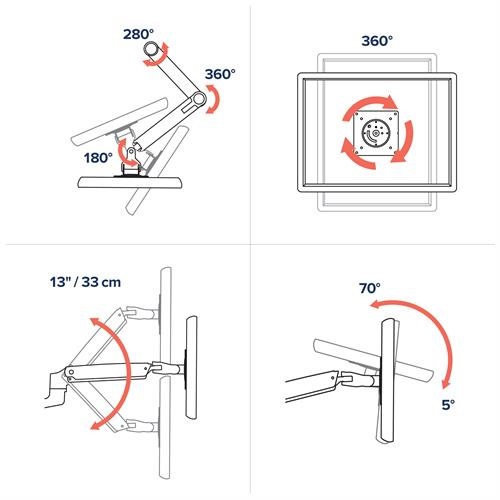 280°

360°

180°

360°

13" / 33 cm

70°

5°