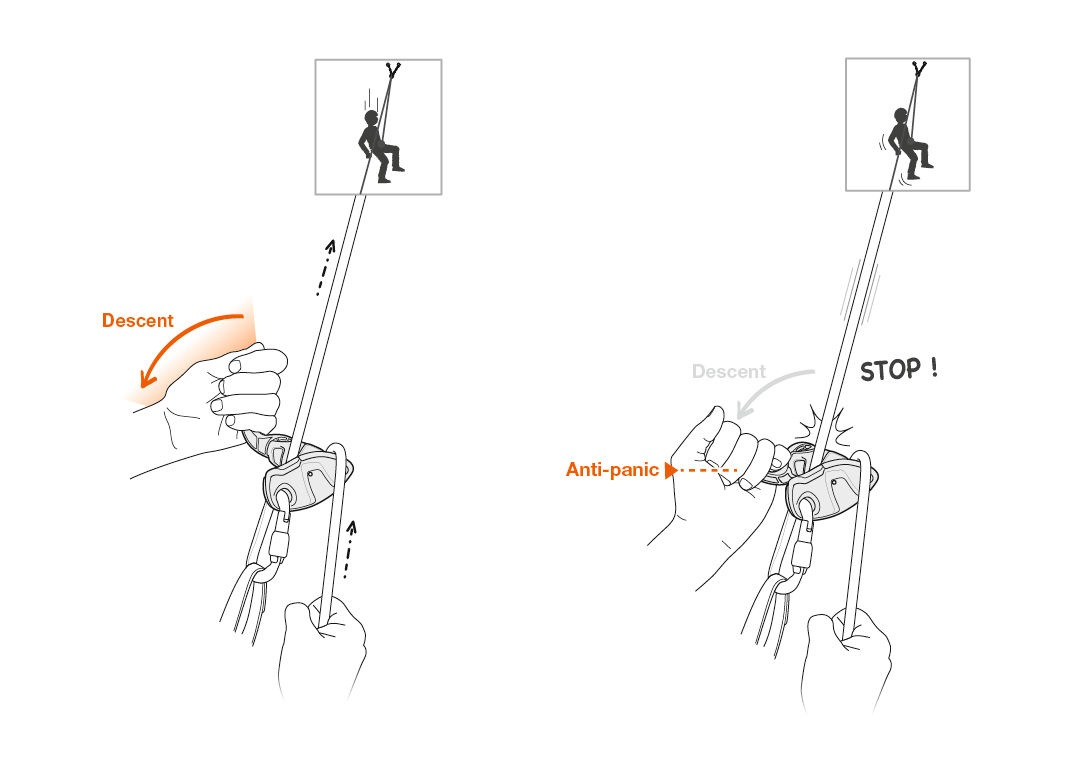 Descent

Descent

STOP !

Anti-panic