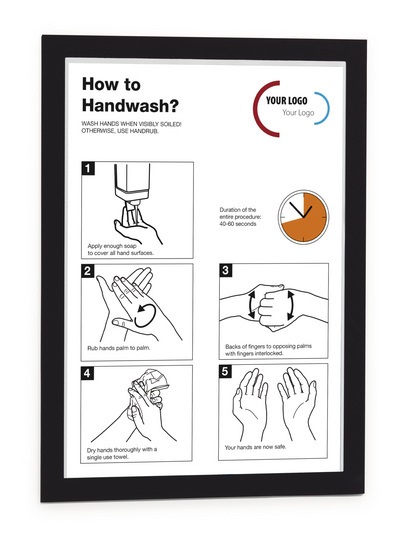 How to Handwash?

WASH HANDS WHEN VISIBLY SOILED! OTHERWISE, USE HANDRUB.

YOUR LOGO
Your Logo

1
Apply enough soap to cover all hand surfaces.

Duration of the entire procedure: 40-60 seconds

2
Rub hands palm to palm.

3
Backs of fingers to opposing palms with fingers interlocked.

4
Dry hands thoroughly with a single use towel.

5
Your hands are now safe.