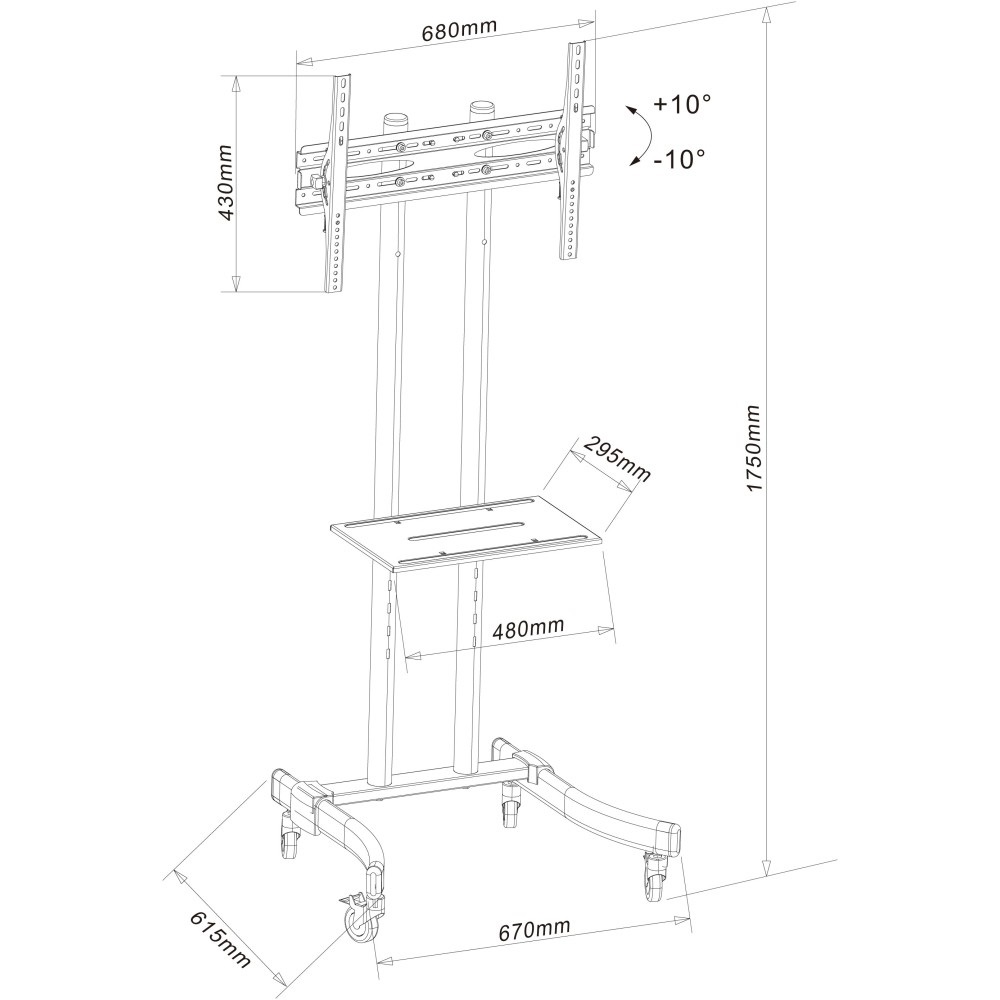 680mm
430mm
+10°
-10°
1750mm
295mm
480mm
615mm
670mm