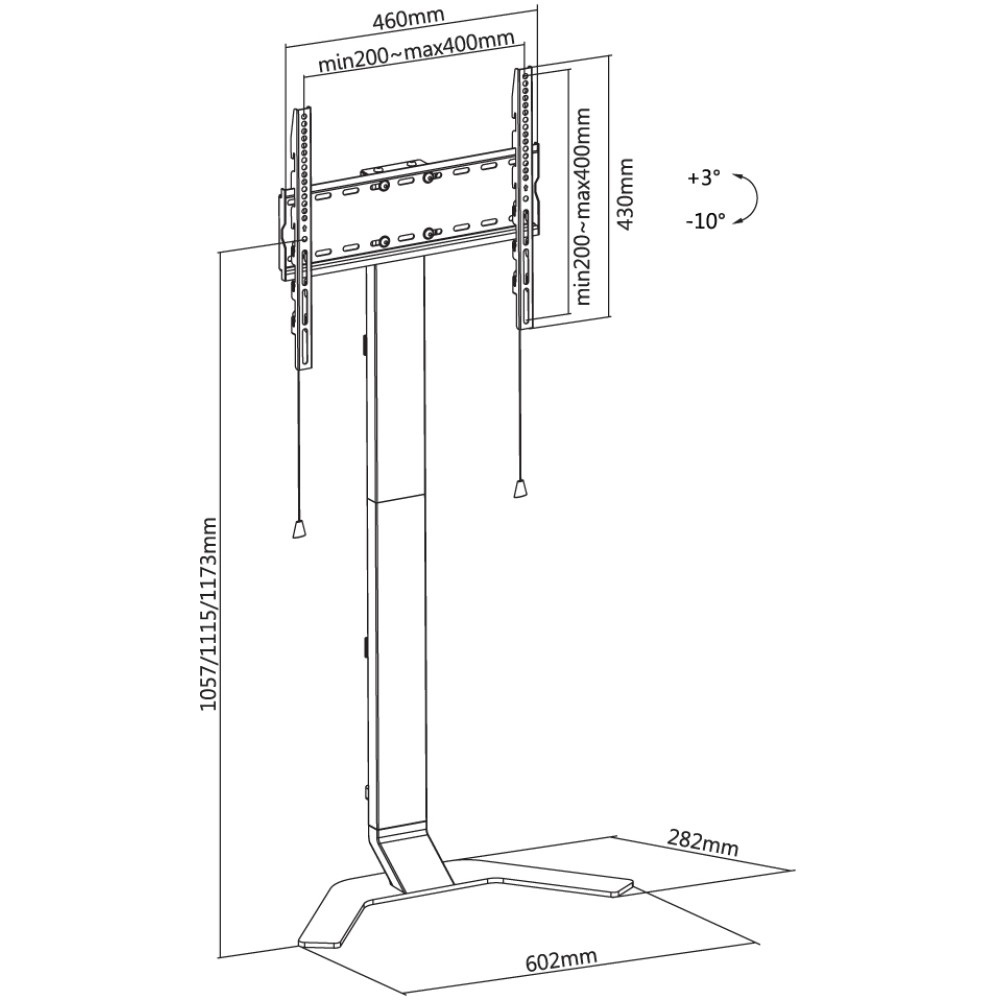 460mm
min200~max400mm
min200~max400mm
430mm
+3°
-10°
1057/1115/1173mm
282mm
602mm