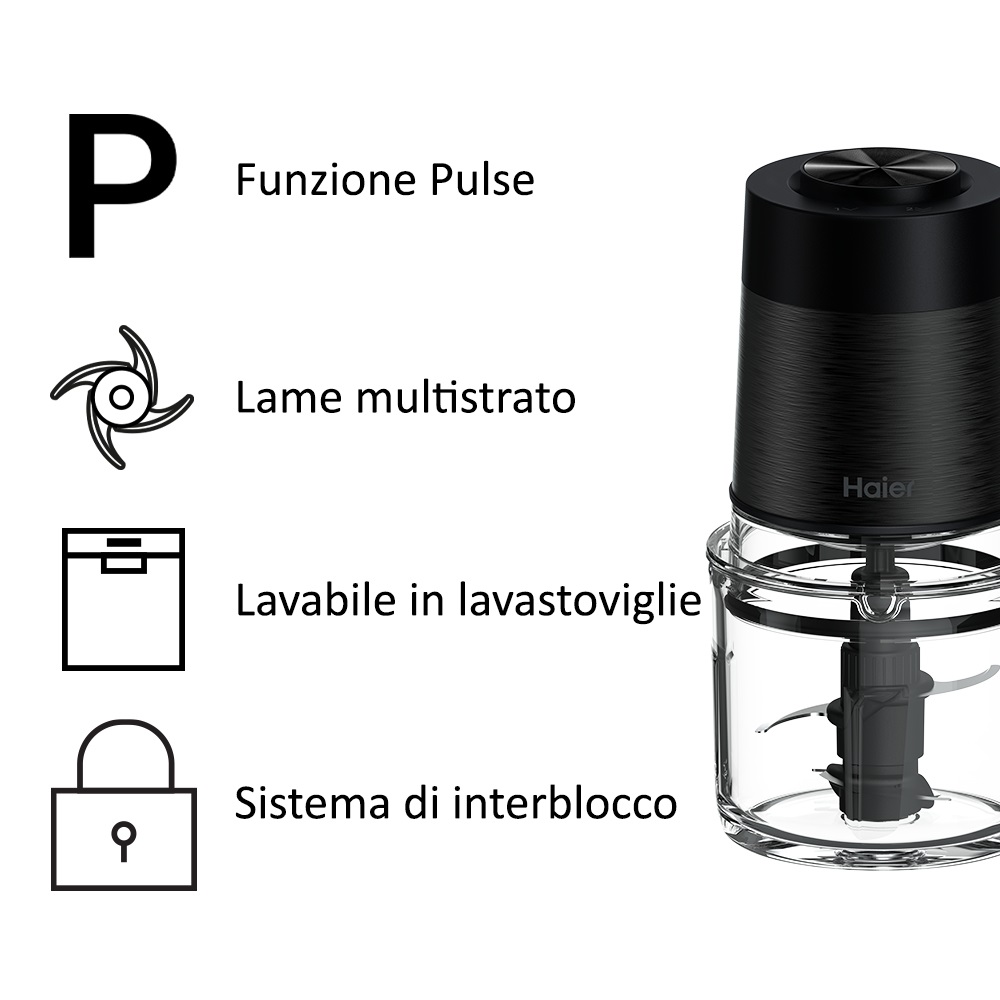 P

Funzione Pulse

Lame multistrato

Lavabile in lavastoviglie

Sistema di interblocco

Haier