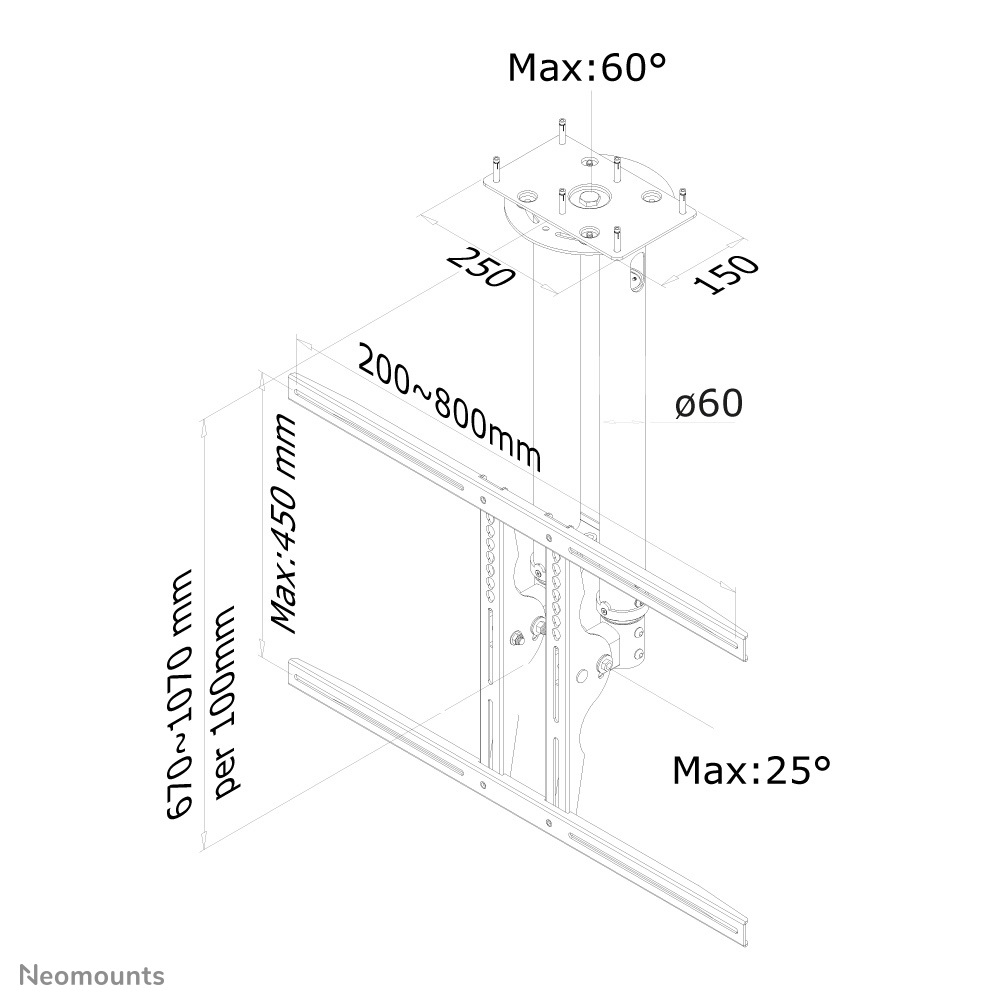 Max:60°

250

150

200~800mm

ø60

Max:450 mm

670~1070 mm
per 100mm

Max:25°

Neomounts